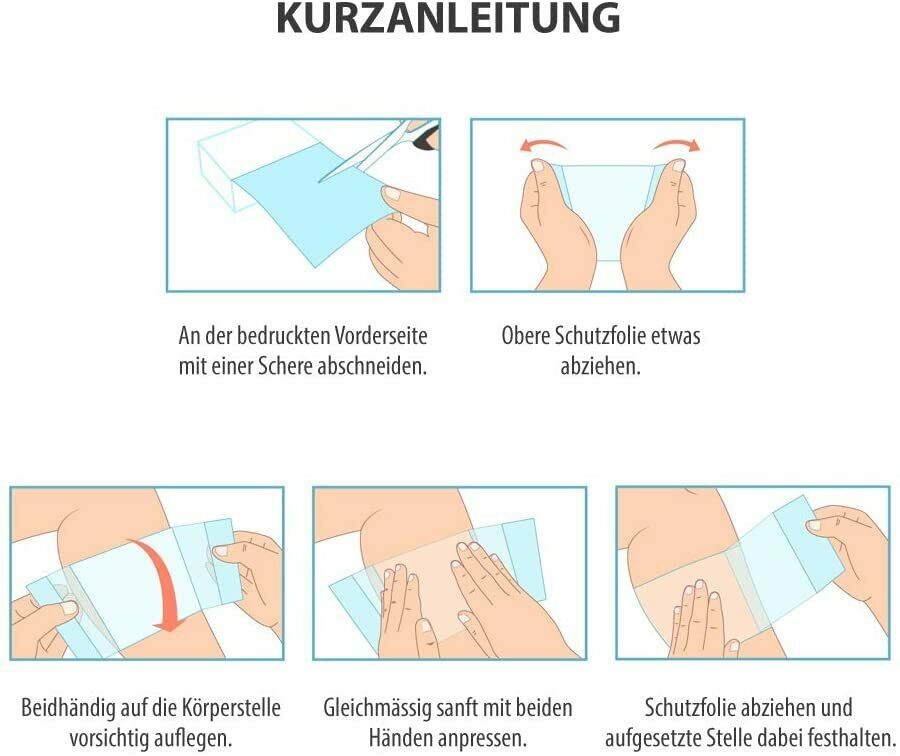 KURZANLEITUNG

An der bedruckten Vorderseite mit einer Schere abschneiden.

Obere Schutzfolie etwas abziehen.

Beidhändig auf die Körperstelle vorsichtig auflegen.

Gleichmässig sanft mit beiden Händen anpressen.

Schutzfolie abziehen und aufgesetzte Stelle dabei festhalten.